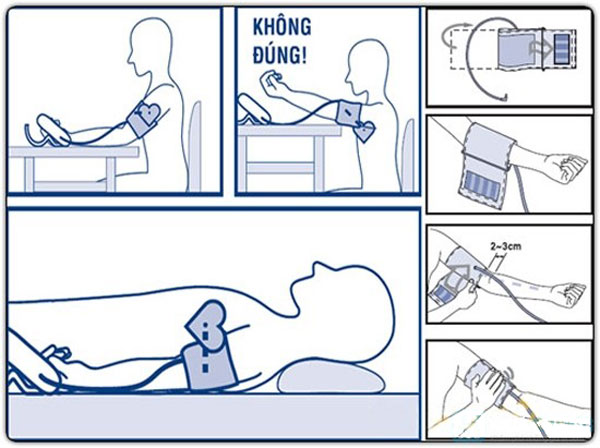 KHÔNG ĐÚNG!

2~3cm