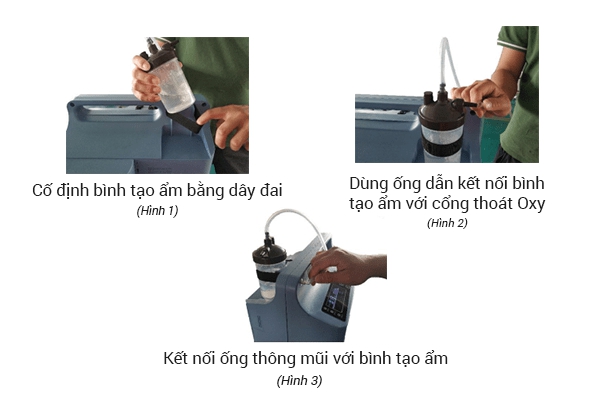 Cố định bình tạo ẩm bằng dây đai
(Hình 1)

Dùng ống dẫn kết nối bình tạo ẩm với cổng thoát Oxy
(Hình 2)

Kết nối ống thông mũi với bình tạo ẩm
(Hình 3)